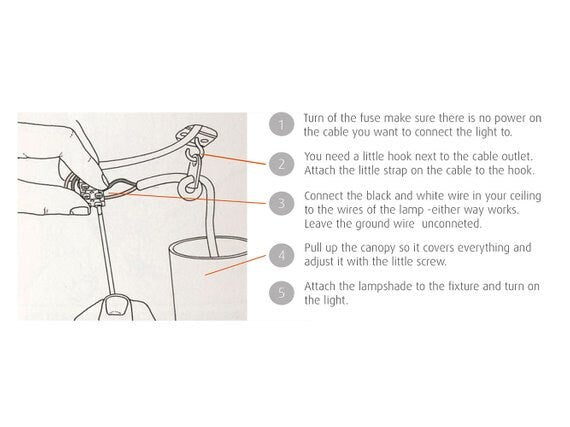 1 Turn of the fuse make sure there is no power on the cable you want to connect the light to.

2 You need a little hook next to the cable outlet. Attach the little strap on the cable to the hook.

3 Connect the black and white wire in your ceiling to the wires of the lamp -either way works. Leave the ground wire unconneted.

4 Pull up the canopy so it covers everything and adjust it with the little screw.

5 Attach the lampshade to the fixture and turn on the light.